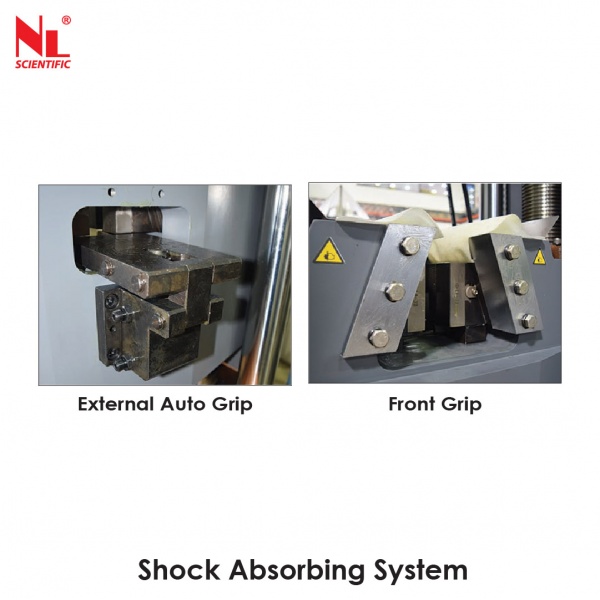 NL®
SCIENTIFIC

External Auto Grip

Front Grip

Shock Absorbing System